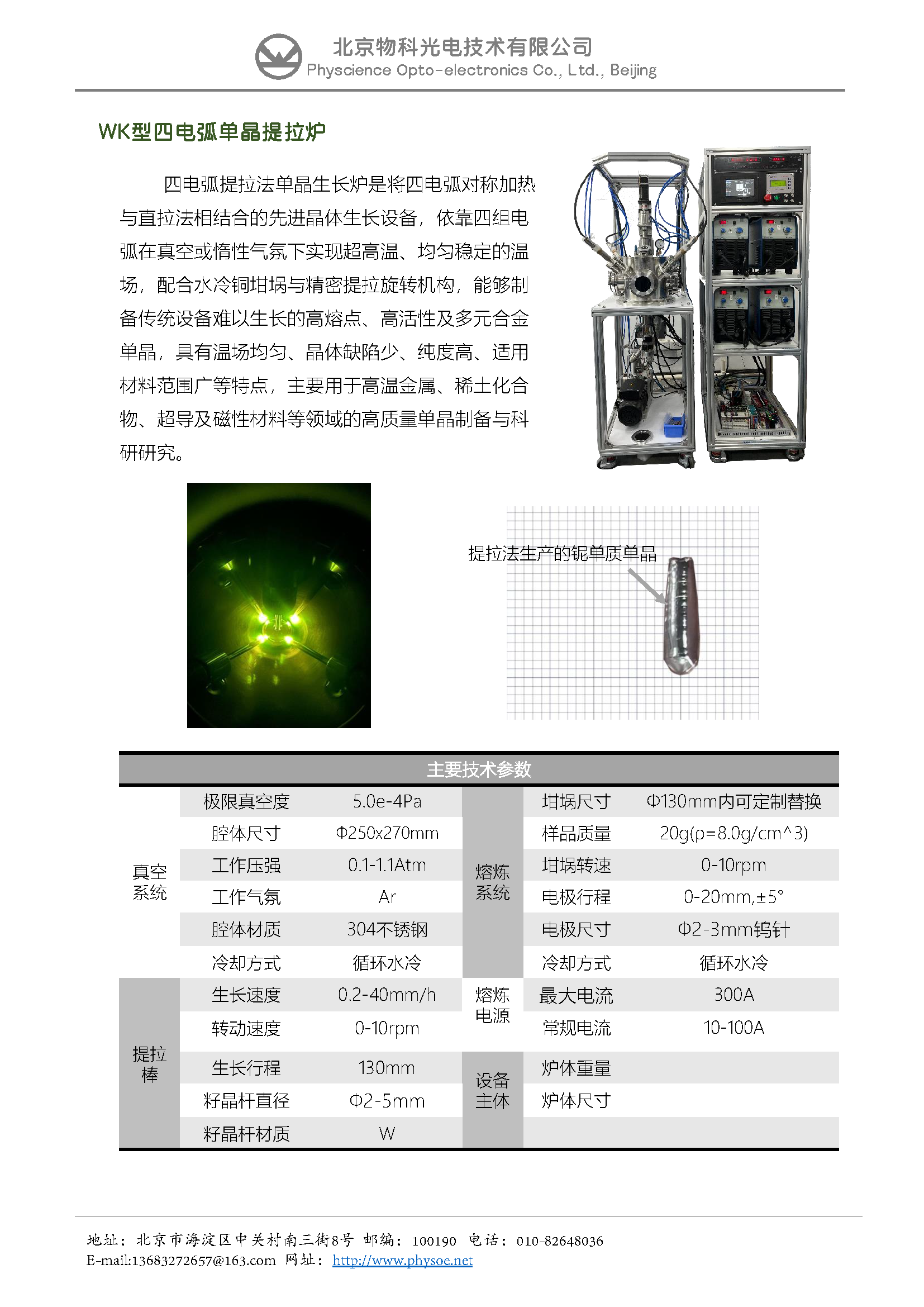 北京物科光电技术有限公司
Physcience Opto-electronics Co., Ltd., Beijing

WK型四电弧单晶提拉炉

四电弧提拉法单晶生长炉是将四电弧对称加热与直拉法相结合的先进晶体生长设备，依靠四组电弧在真空或惰性气氛下实现超高温、均匀稳定的温场，配合水冷铜坩埚与精密提拉旋转机构，能够制备传统设备难以生长的高熔点、高活性及多元合金单晶，具有温场均匀、晶体缺陷少、纯度高、适用材料范围广等特点，主要用于高温金属、稀土化合物、超导及磁性材料等领域的高质量单晶制备与科研研究。

提拉法生产的铌单质单晶

主要技术参数

| | | | | | |
|---|---|---|---|---|---|
| 真空系统 | 极限真空度 | 5.0e-4Pa | 熔炼系统 | 坩埚尺寸 | Φ130mm内可定制替换 |
| | 腔体尺寸 | Φ250x270mm | | 样品质量 | 20g(ρ=8.0g/cm^3) |
| | 工作压强 | 0.1-1.1Atm | | 坩埚转速 | 0-10rpm |
| | 工作气氛 | Ar | | 电极行程 | 0-20mm,±5° |
| | 腔体材质 | 304不锈钢 | | 电极尺寸 | Φ2-3mm钨针 |
| | 冷却方式 | 循环水冷 | | 冷却方式 | 循环水冷 |
| 提拉棒 | 生长速度 | 0.2-40mm/h | 熔炼电源 | 最大电流 | 300A |
| | 转动速度 | 0-10rpm | | 常规电流 | 10-100A |
| | 生长行程 | 130mm | 设备主体 | 炉体重量 | |
| | 籽晶杆直径 | Φ2-5mm | | 炉体尺寸 | |
| | 籽晶杆材质 | W | | | |

地址：北京市海淀区中关村南三街8号 邮编：100190 电话：010-82648036
E-mail:13683272657@163.com 网址：http://www.physoe.net